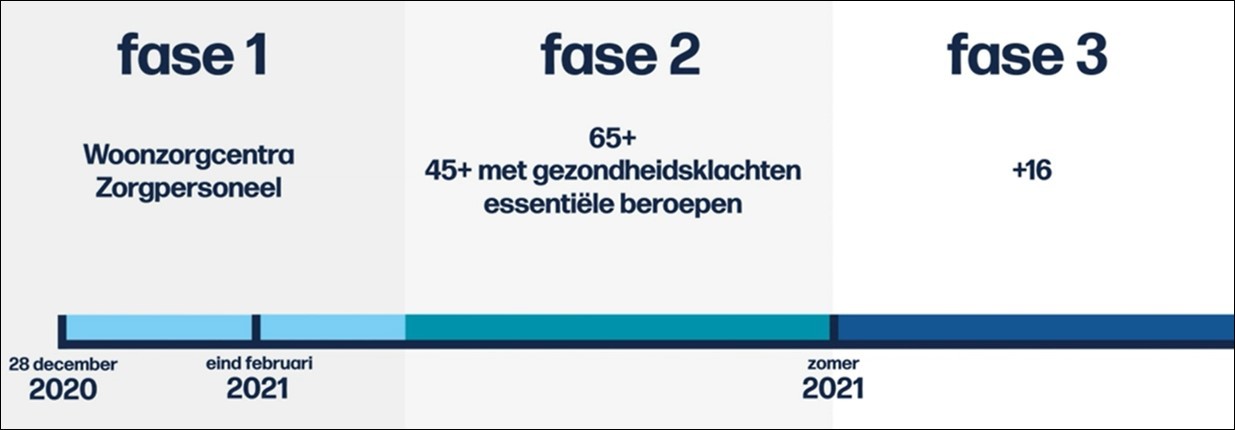 fase 1

Woonzorgcentra
Zorgpersoneel

fase 2

65+
45+ met gezondheidsklachten
essentiële beroepen

fase 3

+16

28 december
2020

eind februari
2021

zomer
2021